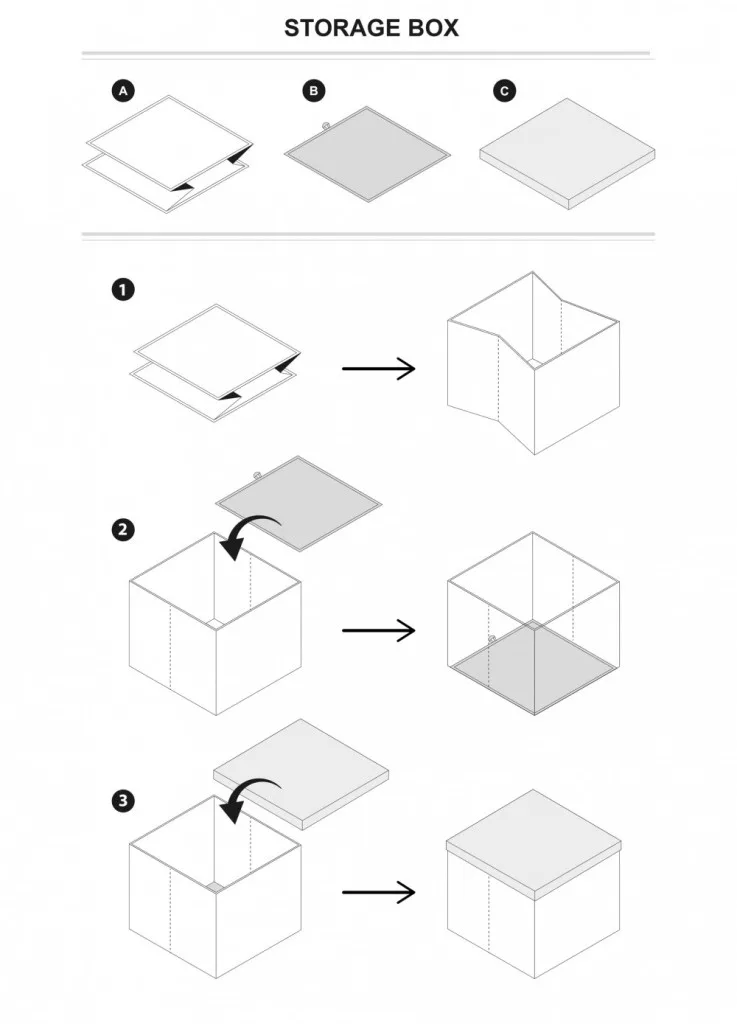 STORAGE BOX

A

B

C

1

2

3